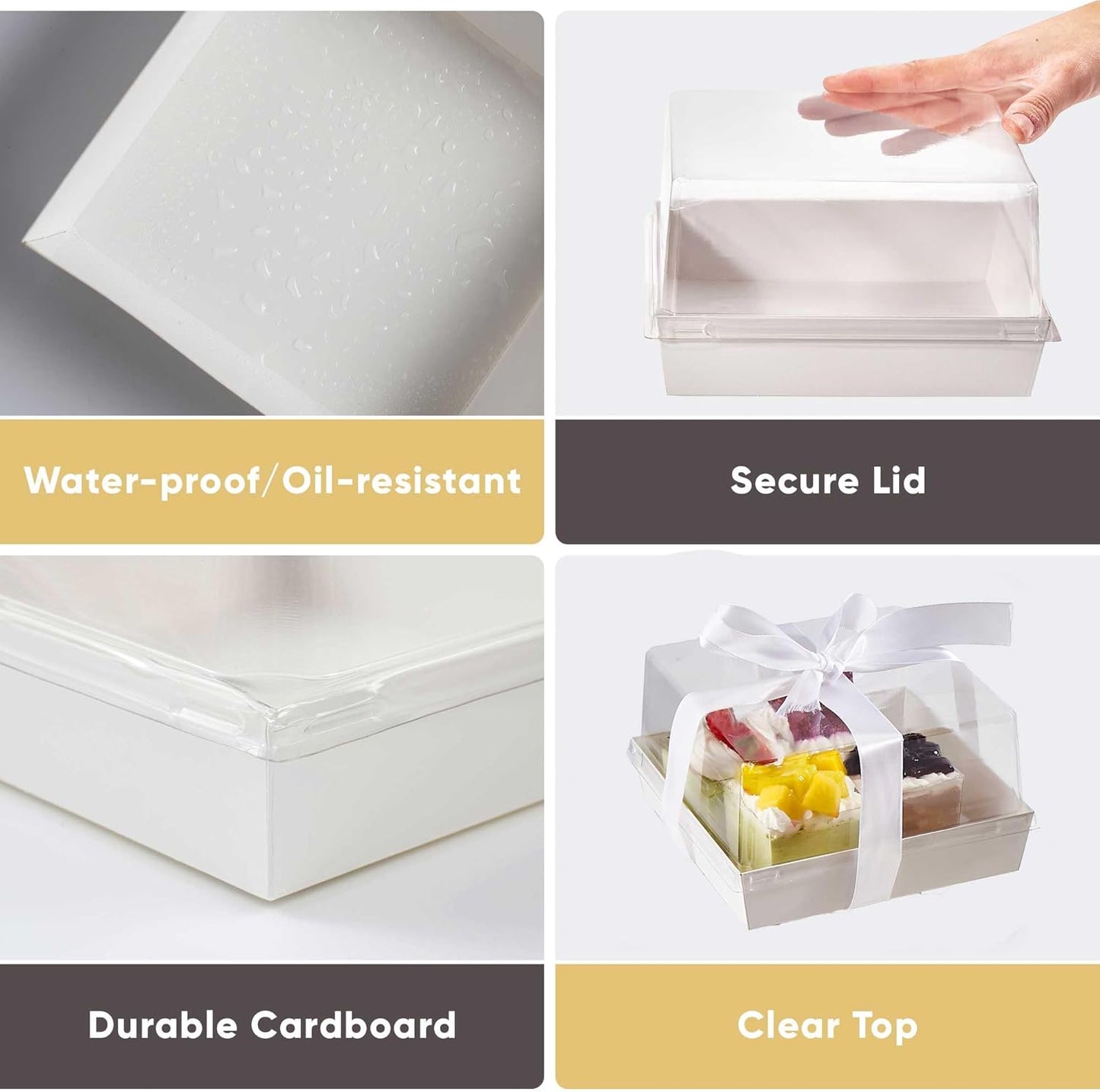 Water-proof/Oil-resistant

Secure Lid

Durable Cardboard

Clear Top