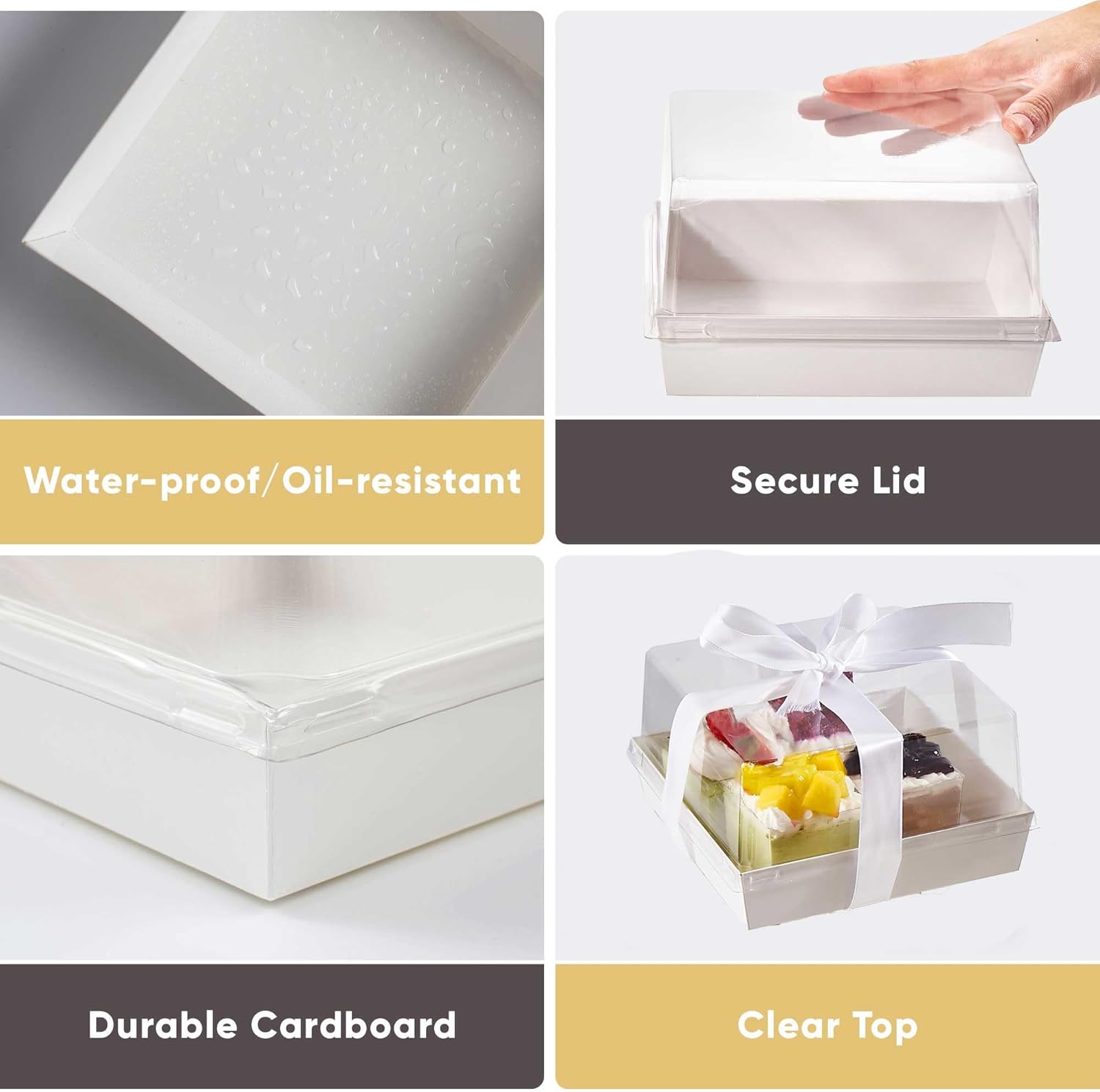 Water-proof/Oil-resistant

Secure Lid

Durable Cardboard

Clear Top